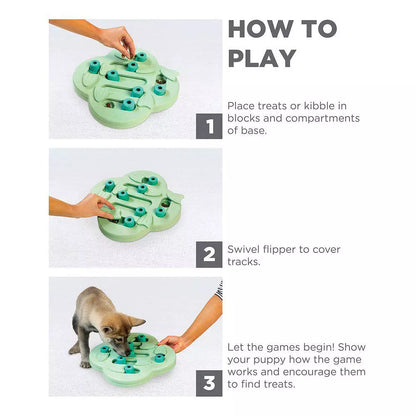 HOW TO PLAY

1

Place treats or kibble in blocks and compartments of base.

2

Swivel flipper to cover tracks.

3

Let the games begin! Show your puppy how the game works and encourage them to find treats.